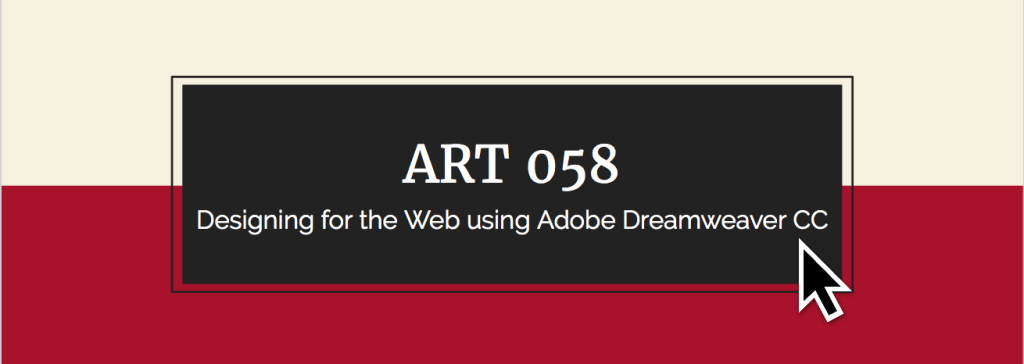 ART 058

Designing for the Web using Adobe Dreamweaver CC